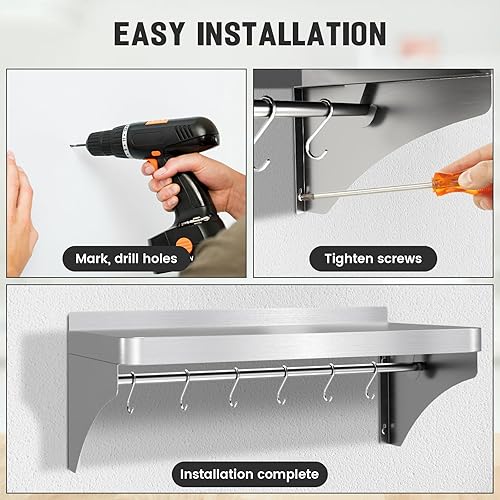 EASY INSTALLATION

Mark, drill holes

Tighten screws

Installation complete