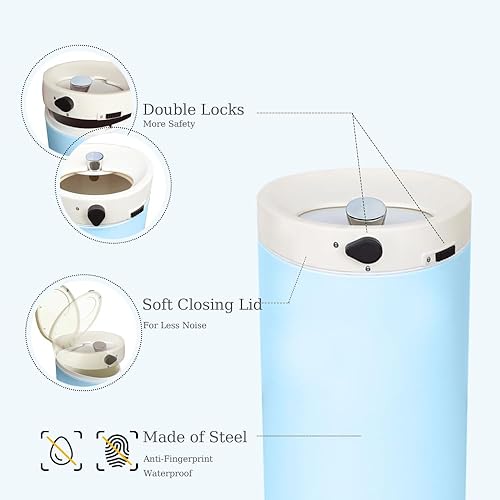 Double Locks
More Safety

Soft Closing Lid
For Less Noise

Made of Steel
Anti-Fingerprint
Waterproof