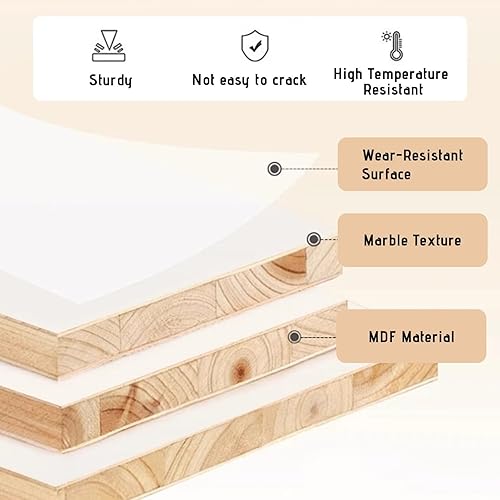 Sturdy

Not easy to crack

High Temperature Resistant

Wear-Resistant Surface

Marble Texture

MDF Material