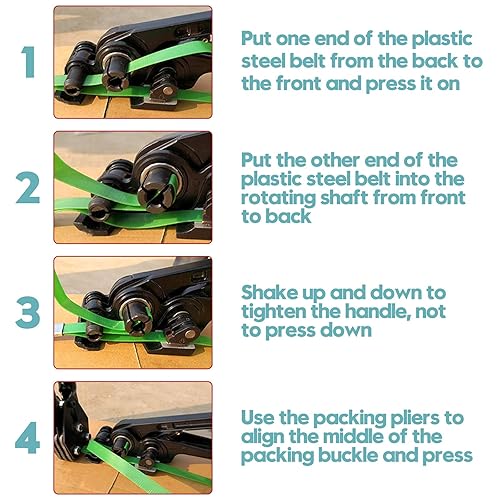 1

Put one end of the plastic steel belt from the back to the front and press it on

2

Put the other end of the plastic steel belt into the rotating shaft from front to back

3

Shake up and down to tighten the handle, not to press down

4

Use the packing pliers to align the middle of the packing buckle and press