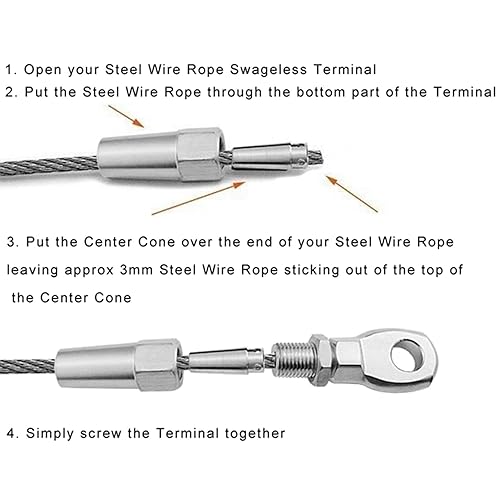 1. Open your Steel Wire Rope Swageless Terminal
2. Put the Steel Wire Rope through the bottom part of the Terminal

3. Put the Center Cone over the end of your Steel Wire Rope leaving approx 3mm Steel Wire Rope sticking out of the top of the Center Cone

4. Simply screw the Terminal together