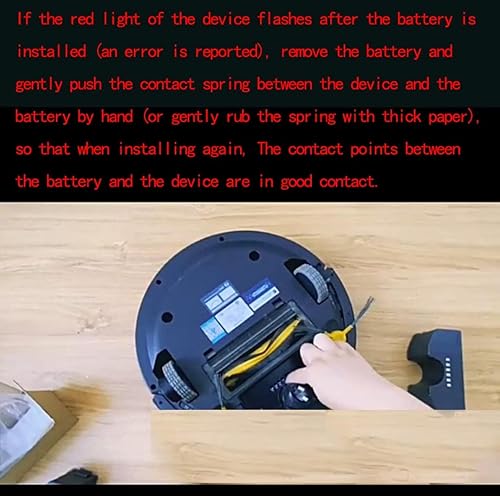 If the red light of the device flashes after the battery is installed (an error is reported), remove the battery and gently push the contact spring between the device and the battery by hand (or gently rub the spring with thick paper), so that when installing again, The contact points between the battery and the device are in good contact.